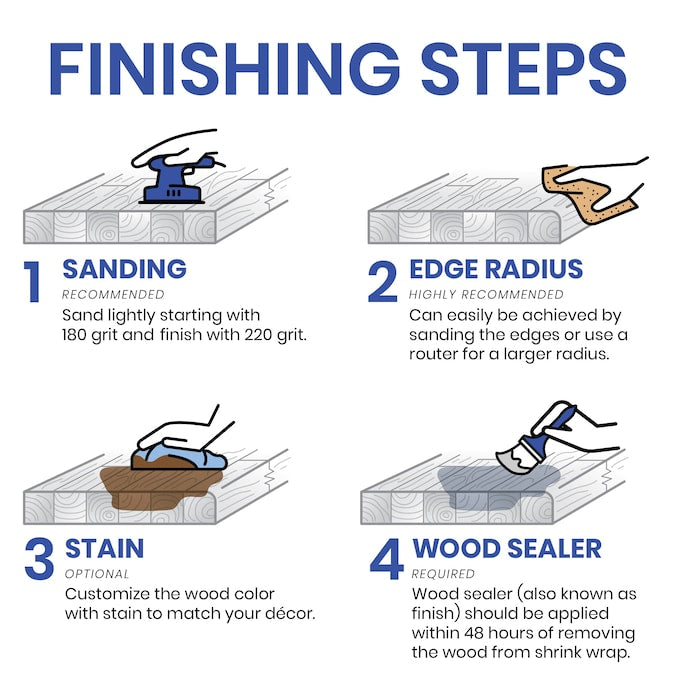 FINISHING STEPS

1 SANDING
RECOMMENDED
Sand lightly starting with 180 grit and finish with 220 grit.

2 EDGE RADIUS
HIGHLY RECOMMENDED
Can easily be achieved by sanding the edges or use a router for a larger radius.

3 STAIN
OPTIONAL
Customize the wood color with stain to match your décor.

4 WOOD SEALER
REQUIRED
Wood sealer (also known as finish) should be applied within 48 hours of removing the wood from shrink wrap.